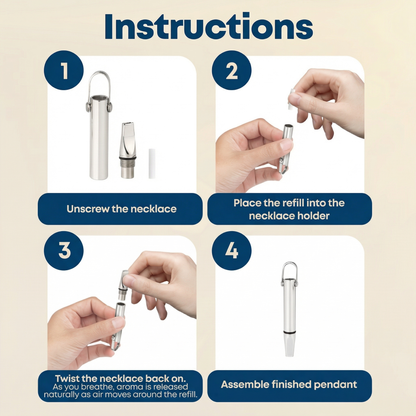 Instructions

1

Unscrew the necklace

2

Place the refill into the necklace holder

3

Twist the necklace back on.
As you breathe, aroma is released naturally as air moves around the refill.

4

Assemble finished pendant